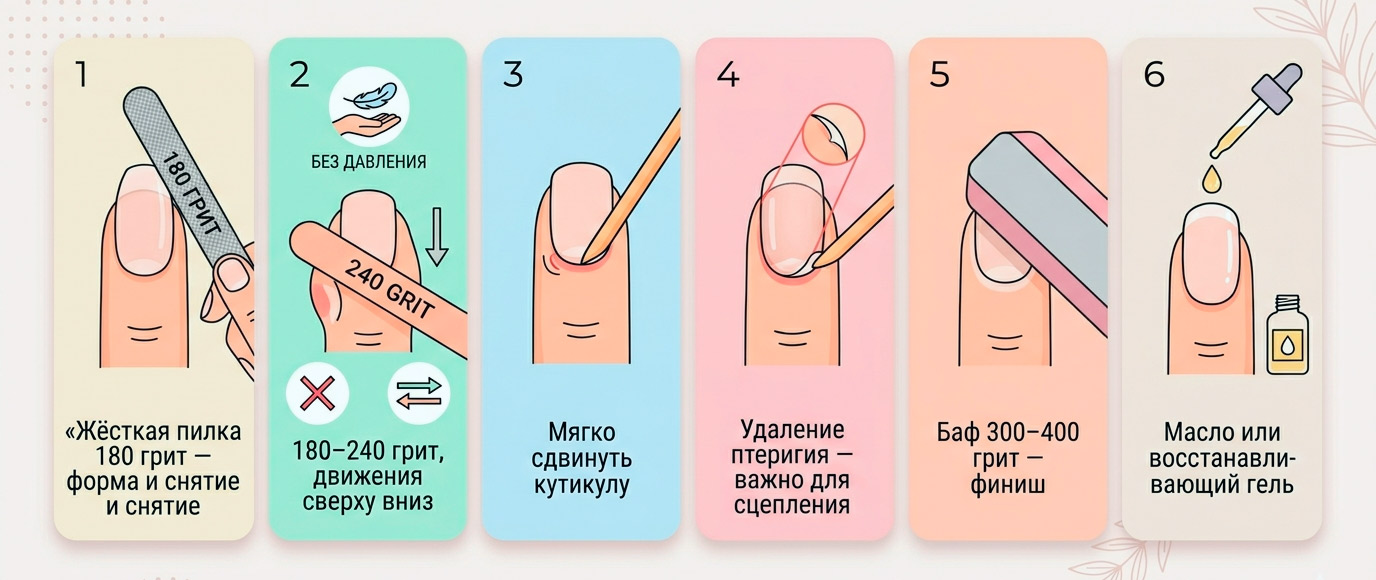 1

180 ГРИТ

«Жёсткая пилка 180 грит — форма и снятие и снятие

2

БЕЗ ДАВЛЕНИЯ

240 GRIT

180–240 грит, движения сверху вниз

3

Мягко сдвинуть кутикулу

4

Удаление птеригия — важно для сцепления

5

Баф 300–400 грит — финиш

6

Масло или восстанавливающий гель