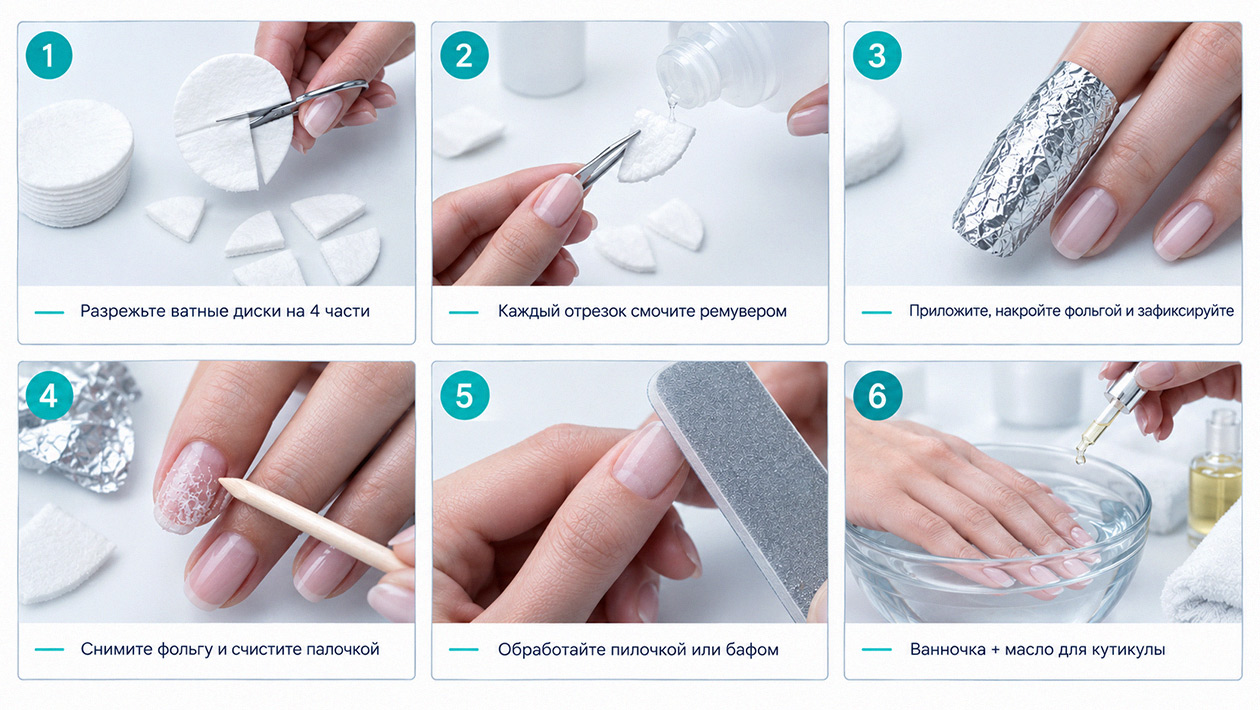 1

- Разрежьте ватные диски на 4 части

2

- Каждый отрезок смочите ремувером

3

- Приложите, накройте фольгой и зафиксируйте

4

- Снимите фольгу и счистите палочкой

5

- Обработайте пилочкой или бафом

6

- Ванночка + масло для кутикулы